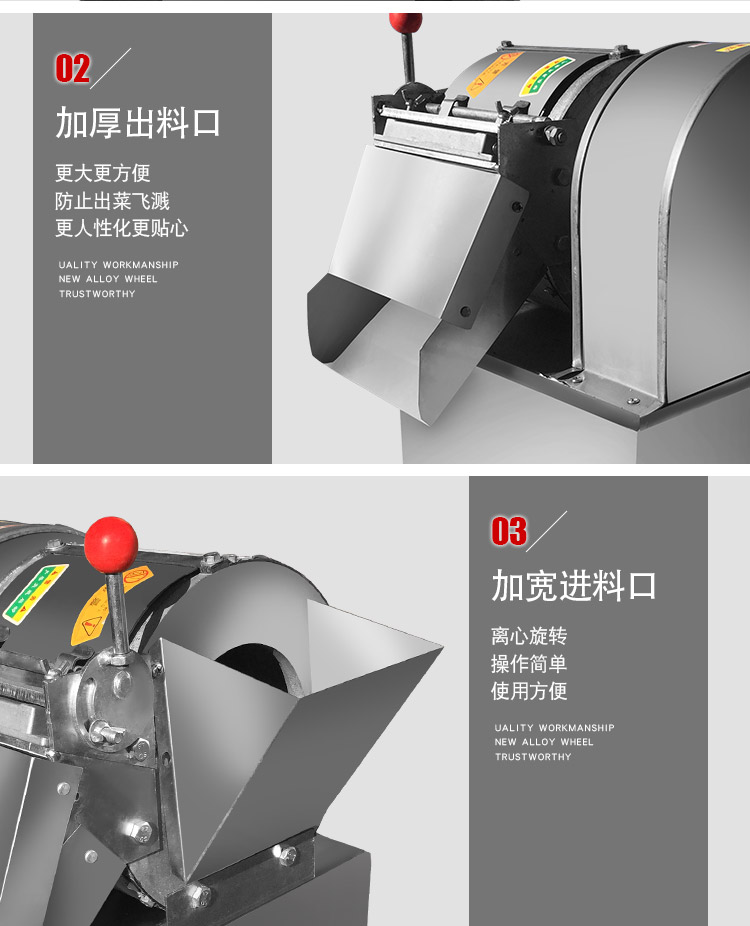 02

加厚出料口

更大更方便
防止出菜飞溅
更人性化更贴心

UALITY WORKMANSHIP
NEW ALLOY WHEEL
TRUSTWORTHY

03

加宽进料口

离心旋转
操作简单
使用方便

UALITY WORKMANSHIP
NEW ALLOY WHEEL
TRUSTWORTHY