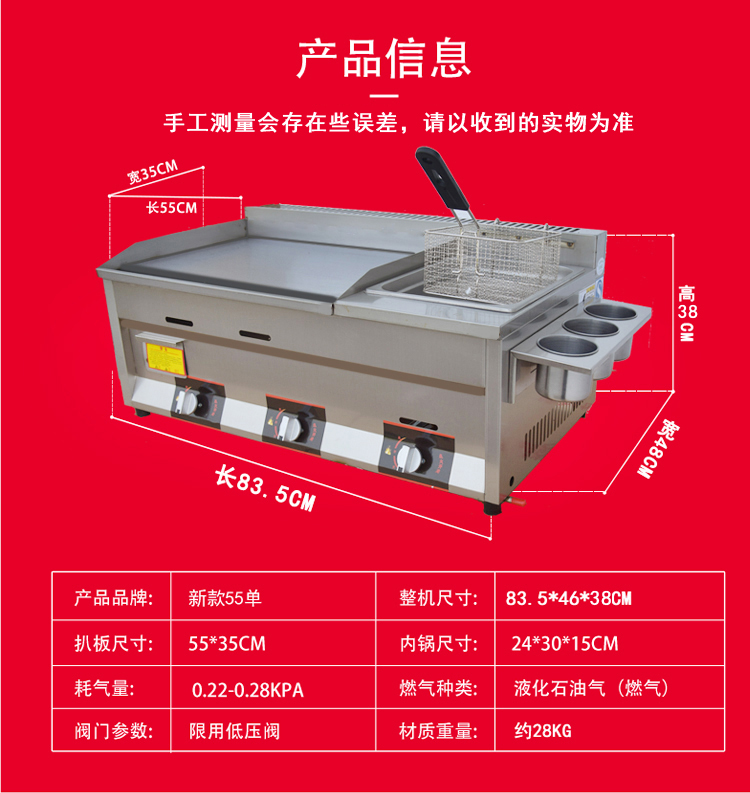 产品信息

手工测量会存在些误差，请以收到的实物为准

宽35CM

长55CM

高38CM

宽48CM

长83.5CM

| 产品品牌: | 新款55单 | 整机尺寸: | 83.5*46*38CM |
|---|---|---|---|
| 扒板尺寸: | 55*35CM | 内锅尺寸: | 24*30*15CM |
| 耗气量: | 0.22-0.28KPA | 燃气种类: | 液化石油气（燃气） |
| 阀门参数: | 限用低压阀 | 材质重量: | 约28KG |